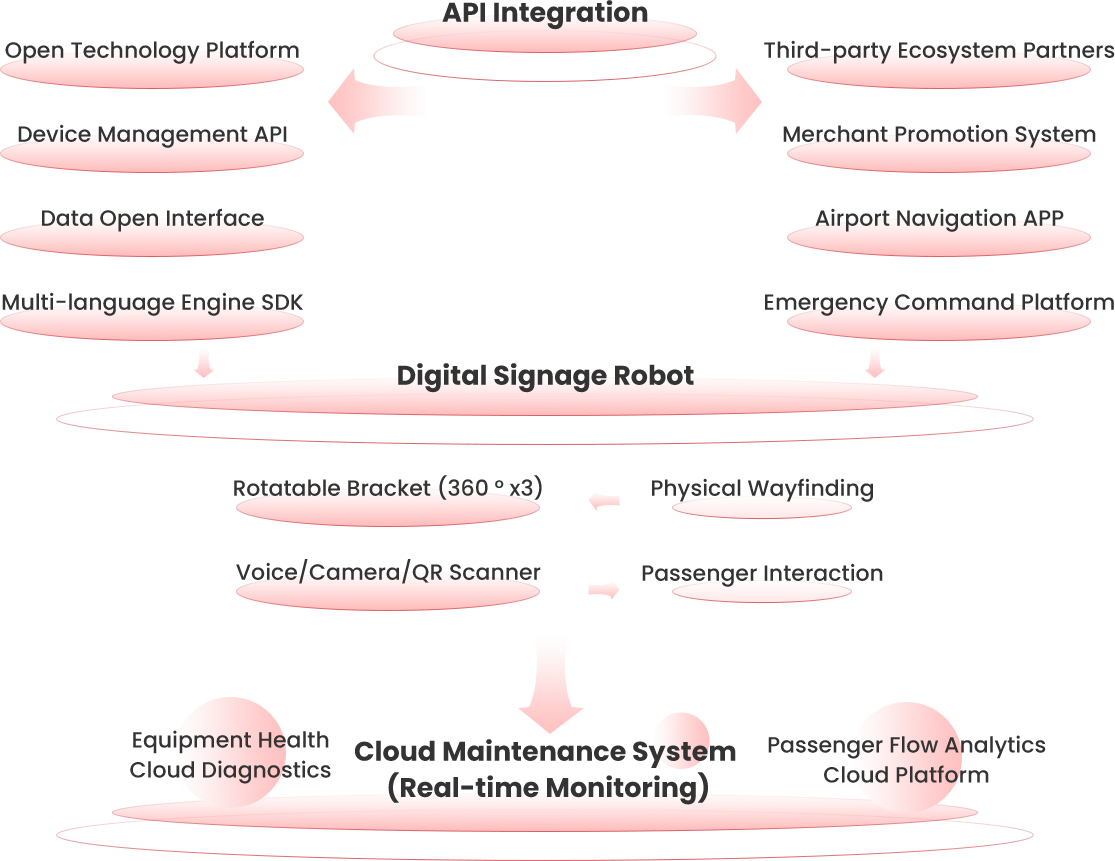 API Integration

Open Technology Platform

Device Management API

Data Open Interface

Multi-language Engine SDK

Third-party Ecosystem Partners

Merchant Promotion System

Airport Navigation APP

Emergency Command Platform

Digital Signage Robot

Rotatable Bracket (360 ° x3)

Physical Wayfinding

Voice/Camera/QR Scanner

Passenger Interaction

Equipment Health Cloud Diagnostics

Cloud Maintenance System (Real-time Monitoring)

Passenger Flow Analytics Cloud Platform